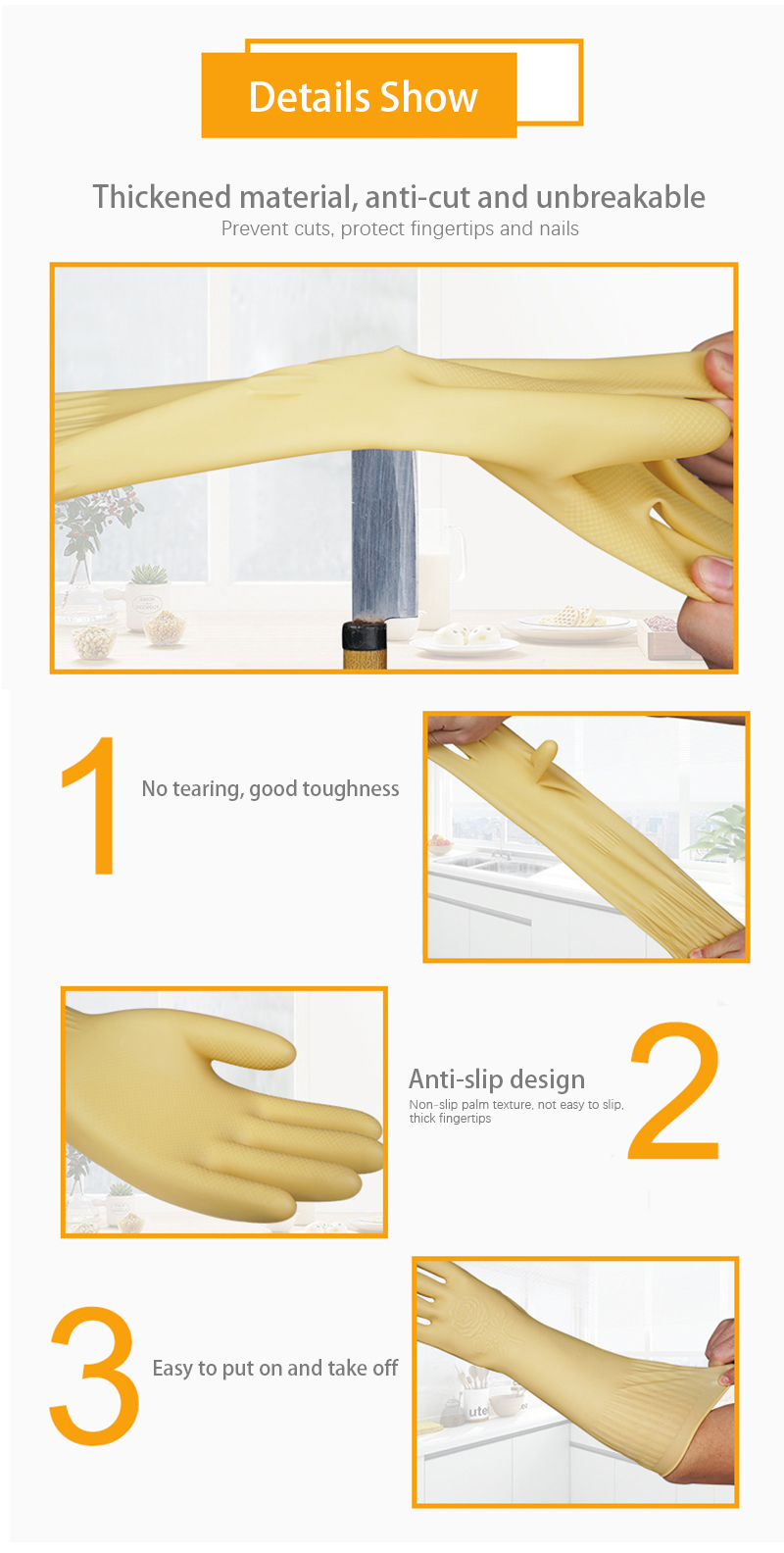 Details Show

Thickened material, anti-cut and unbreakable
Prevent cuts, protect fingertips and nails

1
No tearing, good toughness

Anti-slip design
Non-slip palm texture, not easy to slip, thick fingertips
2

3
Easy to put on and take off